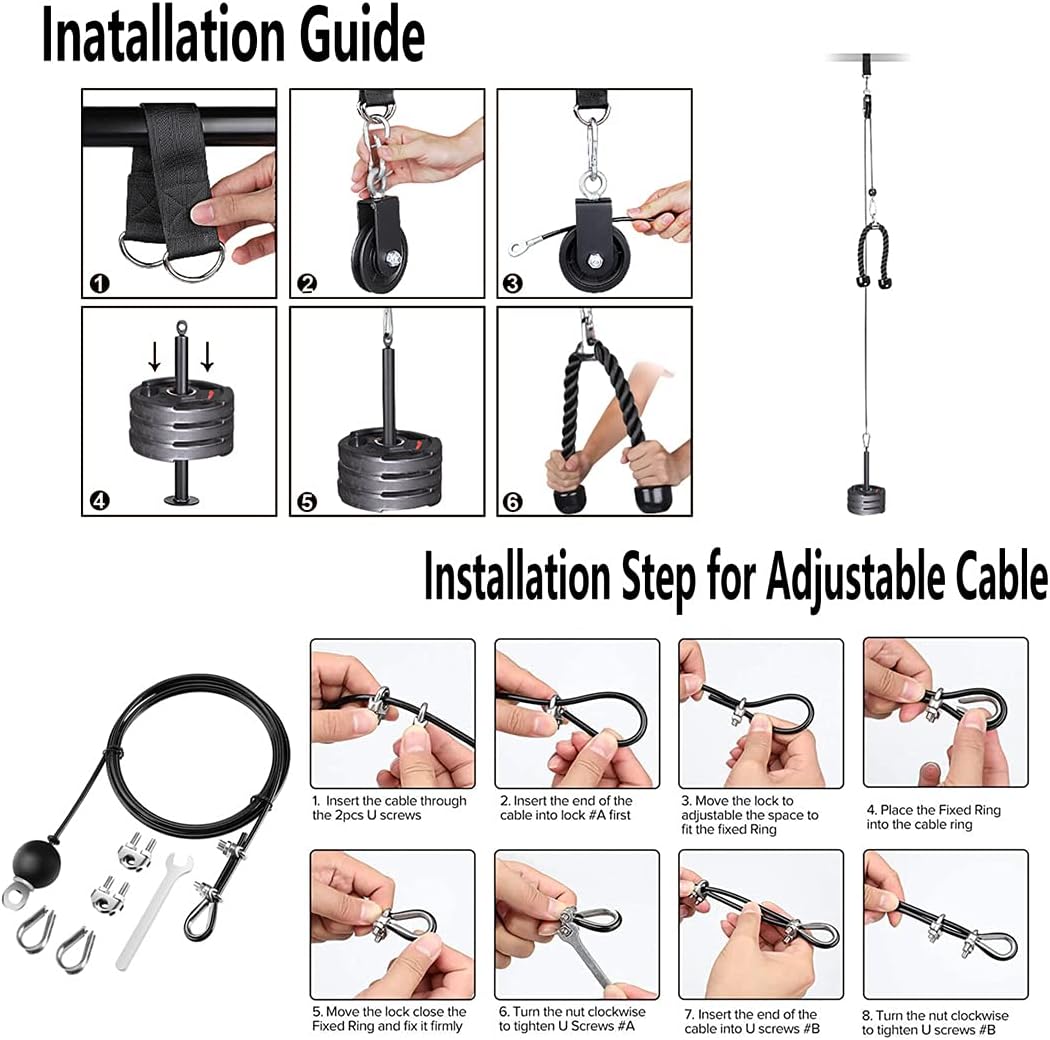 Inatallation Guide

❶

❷

❸

❹

❺

❻

Installation Step for Adjustable Cable

1. Insert the cable through the 2pcs U screws

2. Insert the end of the cable into lock #A first

3. Move the lock to adjustable the space to fit the fixed Ring

4. Place the Fixed Ring into the cable ring

5. Move the lock close the Fixed Ring and fix it firmly

6. Turn the nut clockwise to tighten U Screws #A

7. Insert the end of the cable into U screws #B

8. Turn the nut clockwise to tighten U screws #B